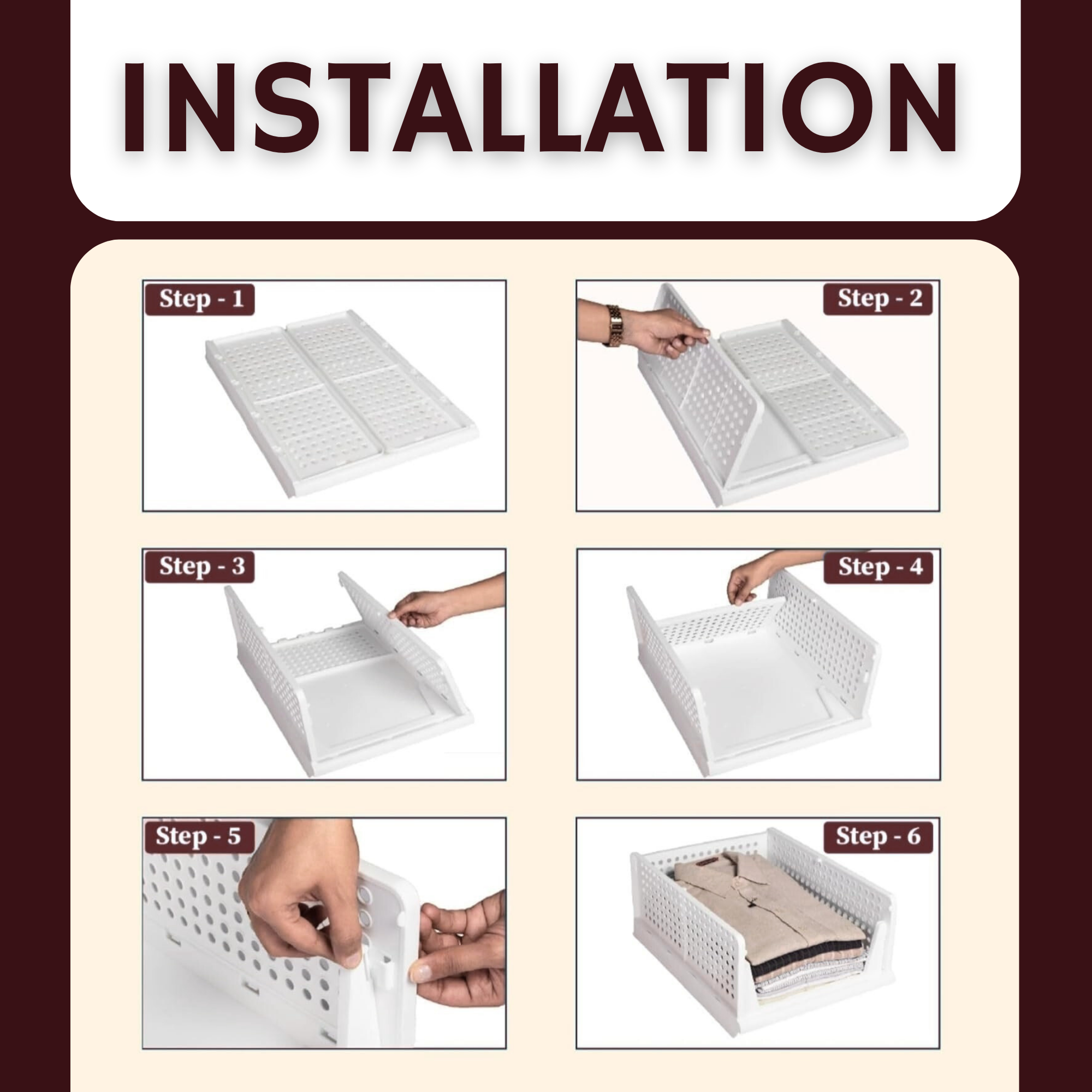 INSTALLATION

Step - 1

Step - 2

Step - 3

Step - 4

Step - 5

Step - 6